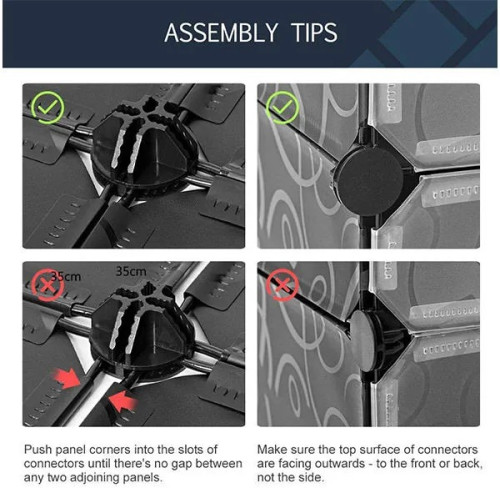 ASSEMBLY TIPS

35cm

35cm

Push panel corners into the slots of connectors until there's no gap between any two adjoining panels.

Make sure the top surface of connectors are facing outwards - to the front or back, not the side.